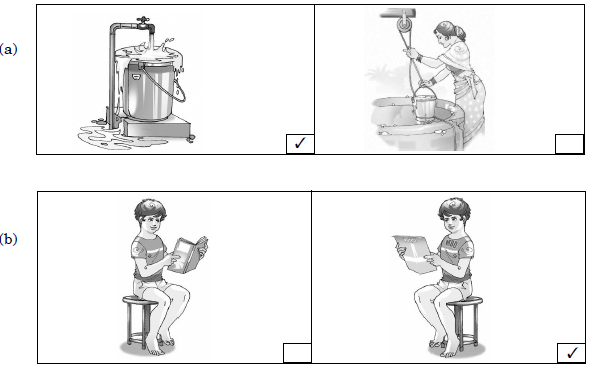 (a) ✓

(b) ✓