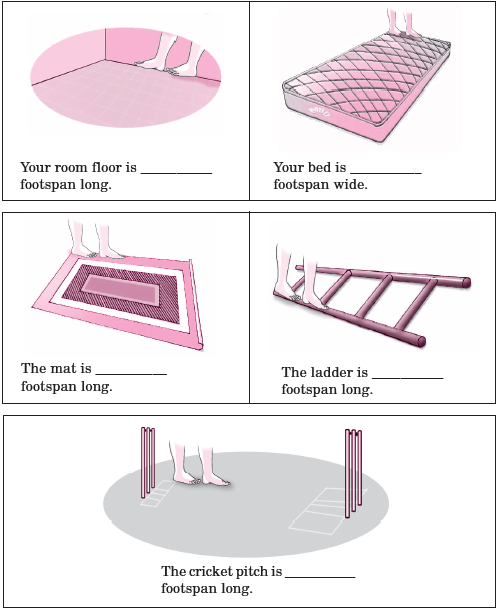 Your room floor is __________ footspan long.

Your bed is __________ footspan wide.

The mat is __________ footspan long.

The ladder is __________ footspan long.

The cricket pitch is __________ footspan long.