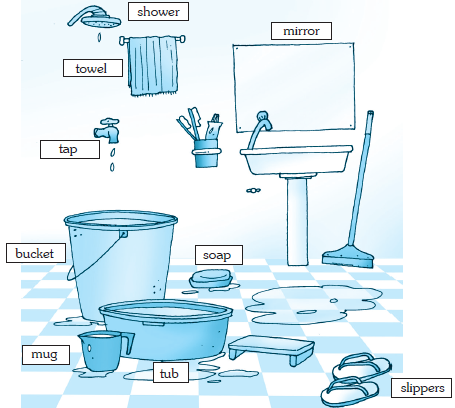 shower

mirror

towel

tap

bucket

soap

mug

tub

slippers